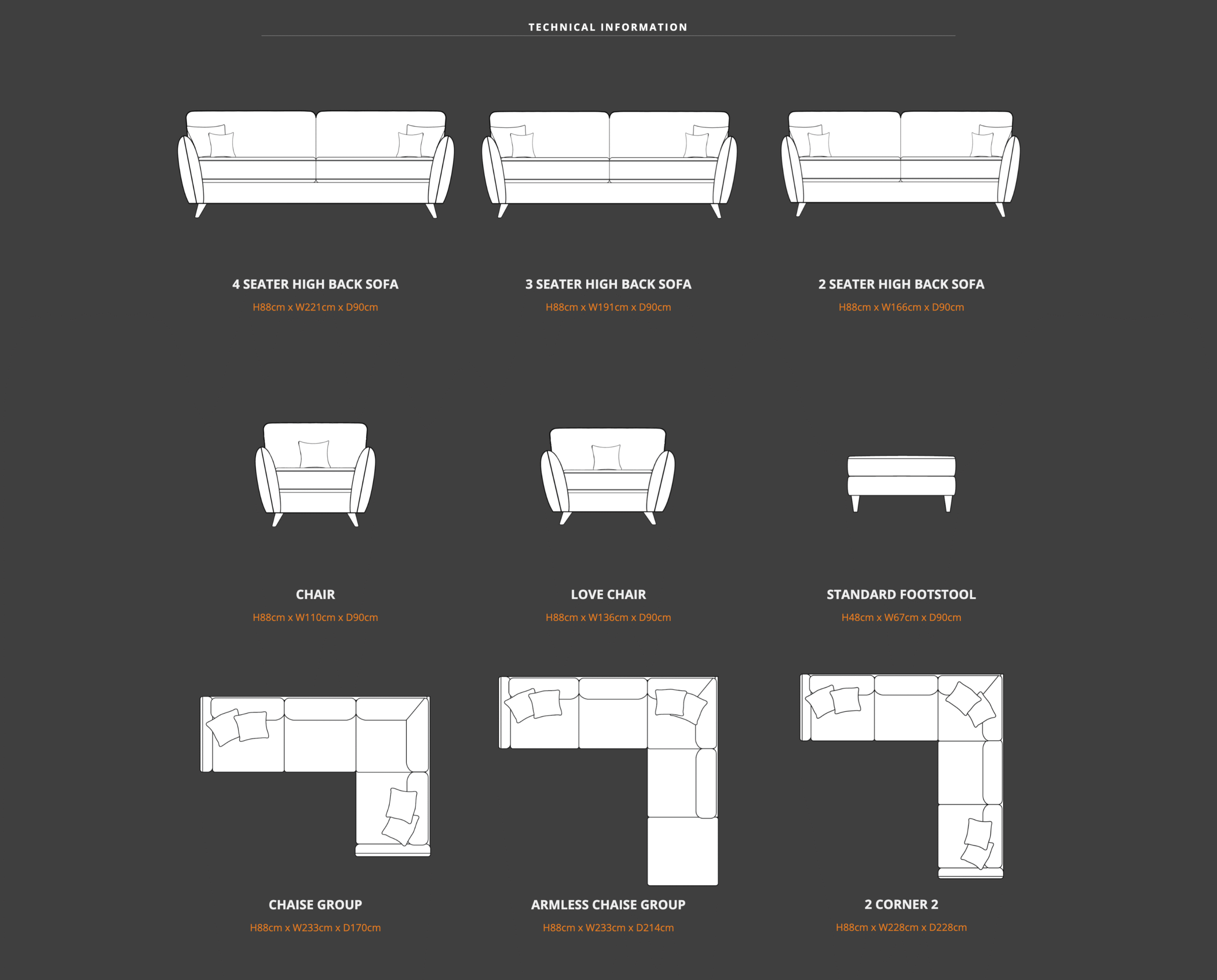 TECHNICAL INFORMATION

4 SEATER HIGH BACK SOFA
H88cm x W221cm x D90cm

3 SEATER HIGH BACK SOFA
H88cm x W191cm x D90cm

2 SEATER HIGH BACK SOFA
H88cm x W166cm x D90cm

CHAIR
H88cm x W110cm x D90cm

LOVE CHAIR
H88cm x W136cm x D90cm

STANDARD FOOTSTOOL
H48cm x W67cm x D90cm

CHAISE GROUP
H88cm x W233cm x D170cm

ARMLESS CHAISE GROUP
H88cm x W233cm x D214cm

2 CORNER 2
H88cm x W228cm x D228cm